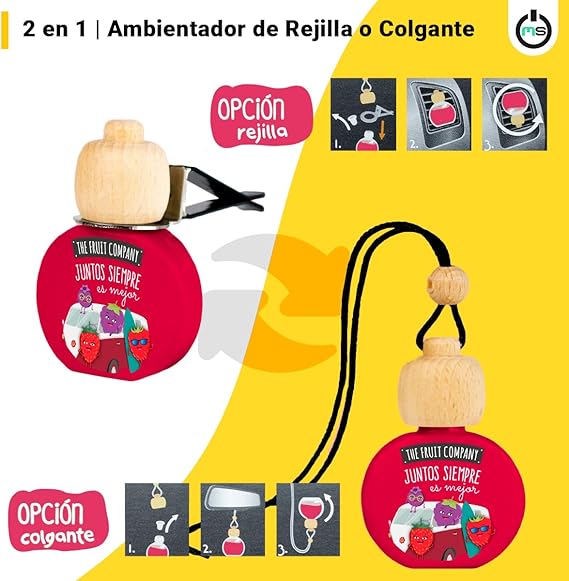 2 en 1 | Ambientador de Rejilla o Colgante

MS

OPCIÓN rejilla

1. 2. 3.

THE FRUIT COMPANY
JUNTOS SIEMPRE es mejor

THE FRUIT COMPANY
JUNTOS SIEMPRE es mejor

OPCIÓN colgante

1. 2. 3.